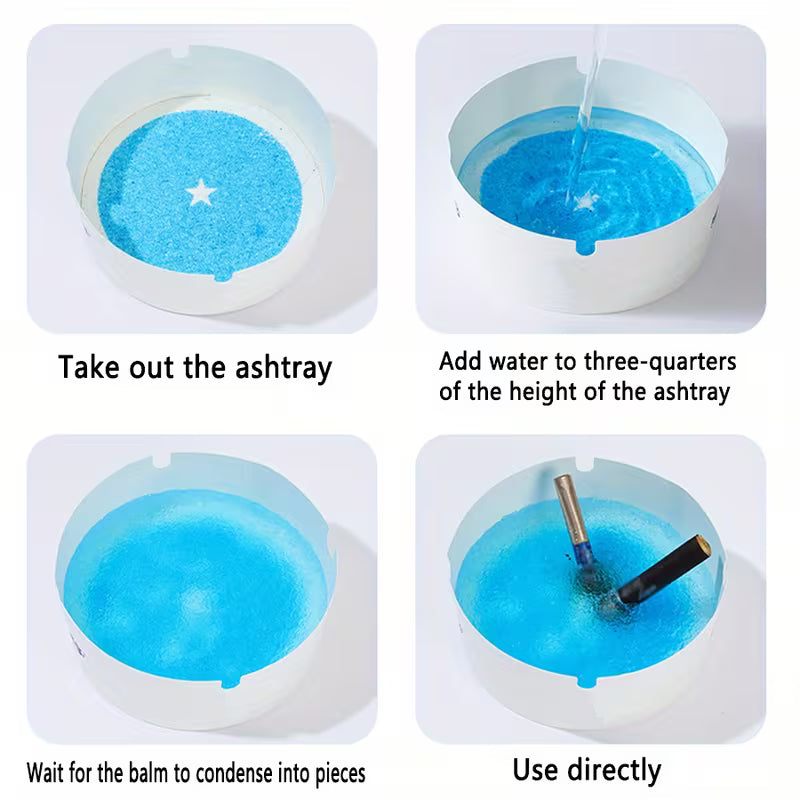 Take out the ashtray

Add water to three-quarters of the height of the ashtray

Wait for the balm to condense into pieces

Use directly