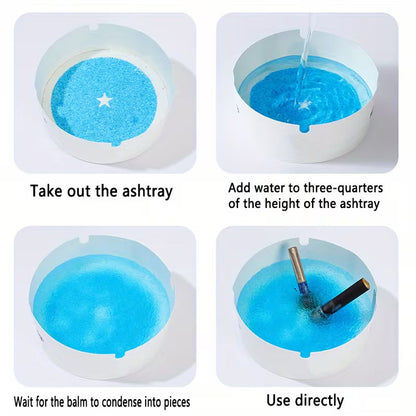 Take out the ashtray

Add water to three-quarters of the height of the ashtray

Wait for the balm to condense into pieces

Use directly